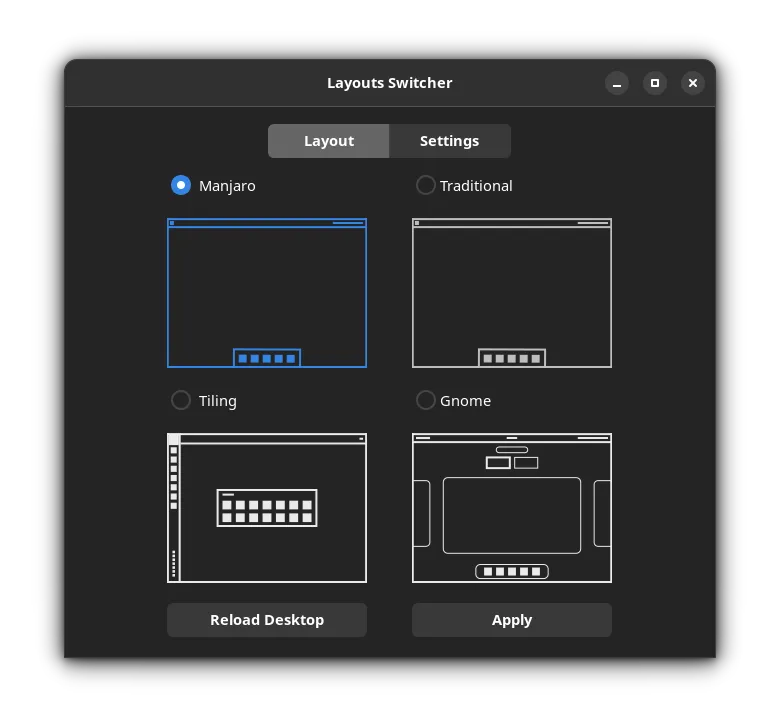 Layouts Switcher

Layout Settings

Manjaro

Traditional

Tiling

Gnome

Reload Desktop

Apply