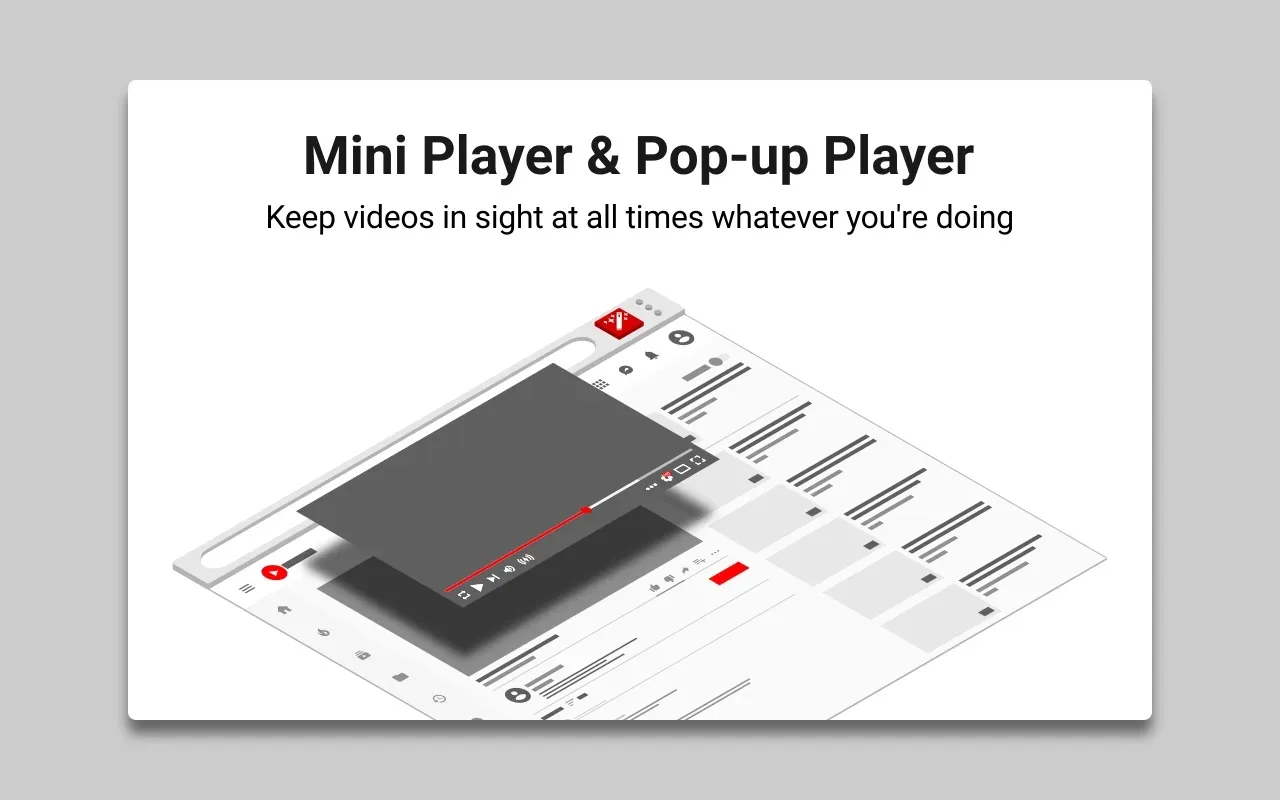 Mini Player & Pop-up Player

Keep videos in sight at all times whatever you're doing